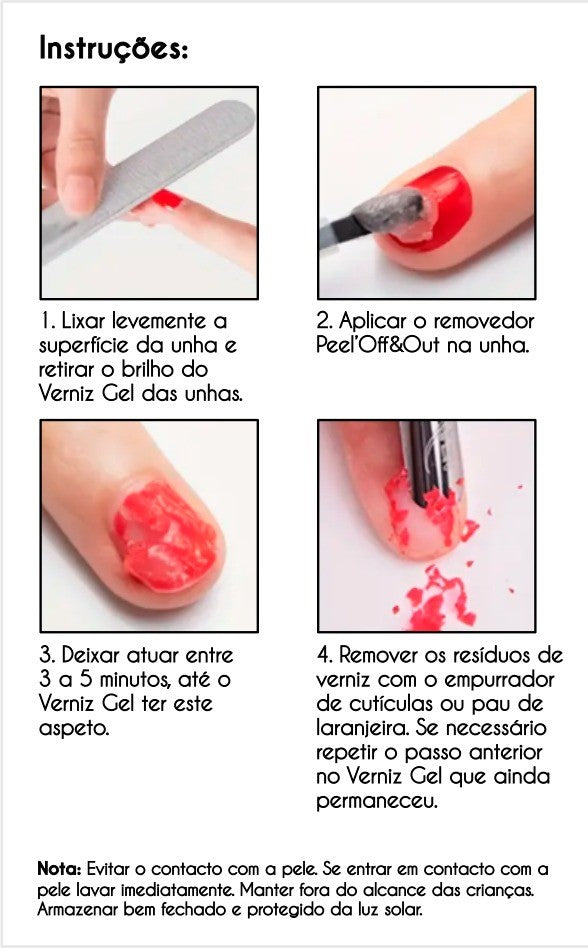 Instruções:

1. Lixar levemente a superfície da unha e retirar o brilho do Verniz Gel das unhas.

2. Aplicar o removedor Peel'Off&Out na unha.

3. Deixar atuar entre 3 a 5 minutos, até o Verniz Gel ter este aspeto.

4. Remover os resíduos de verniz com o empurrador de cutículas ou pau de laranjeira. Se necessário repetir o passo anterior no Verniz Gel que ainda permaneceu.

Nota: Evitar o contacto com a pele. Se entrar em contacto com a pele lavar imediatamente. Manter fora do alcance das crianças. Armazenar bem fechado e protegido da luz solar.